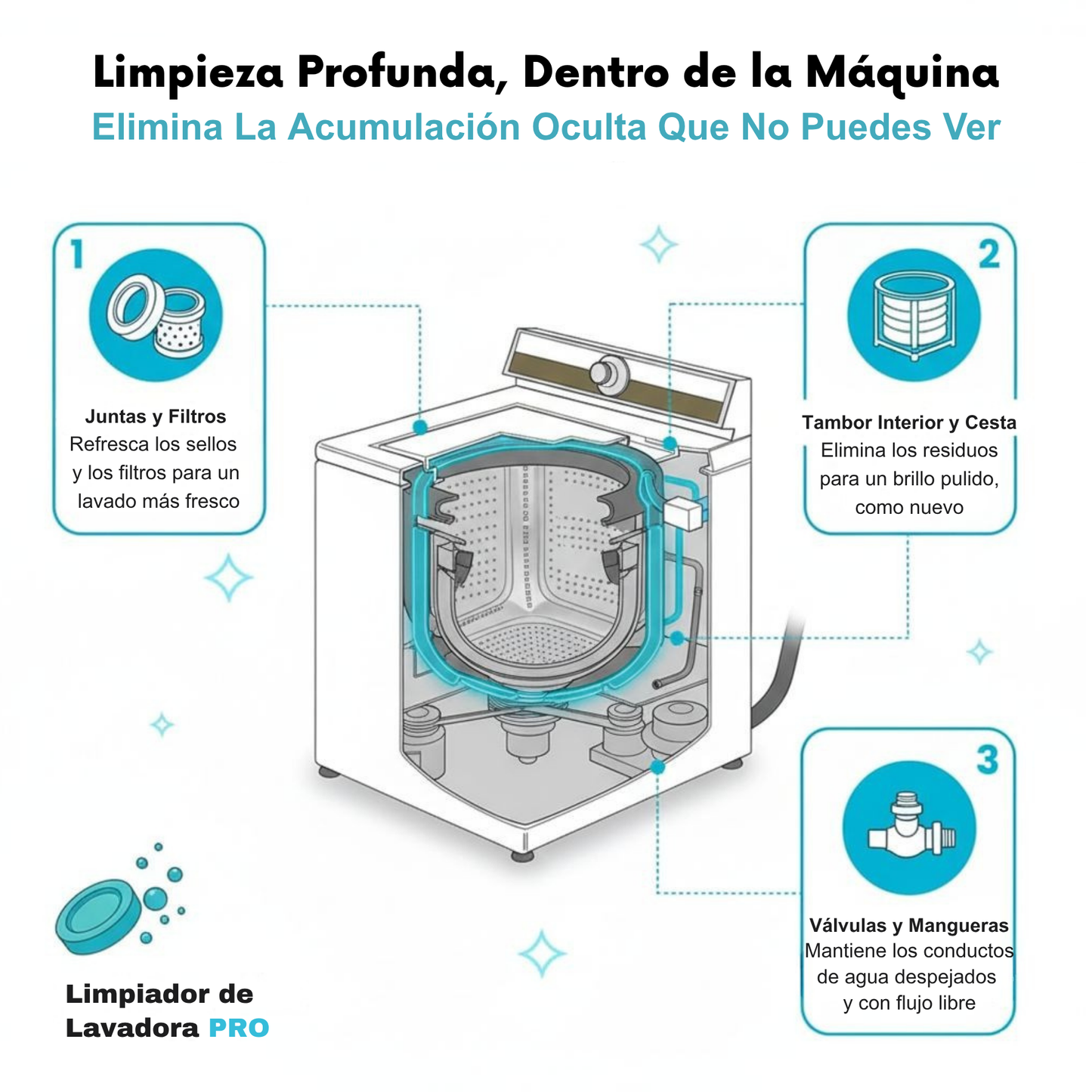 Limpieza Profunda, Dentro de la Máquina
Elimina La Acumulación Oculta Que No Puedes Ver

1
Juntas y Filtros
Refresca los sellos y los filtros para un lavado más fresco

2
Tambor Interior y Cesta
Elimina los residuos para un brillo pulido, como nuevo

3
Válvulas y Mangueras
Mantiene los conductos de agua despejados y con flujo libre

Limpiador de Lavadora PRO