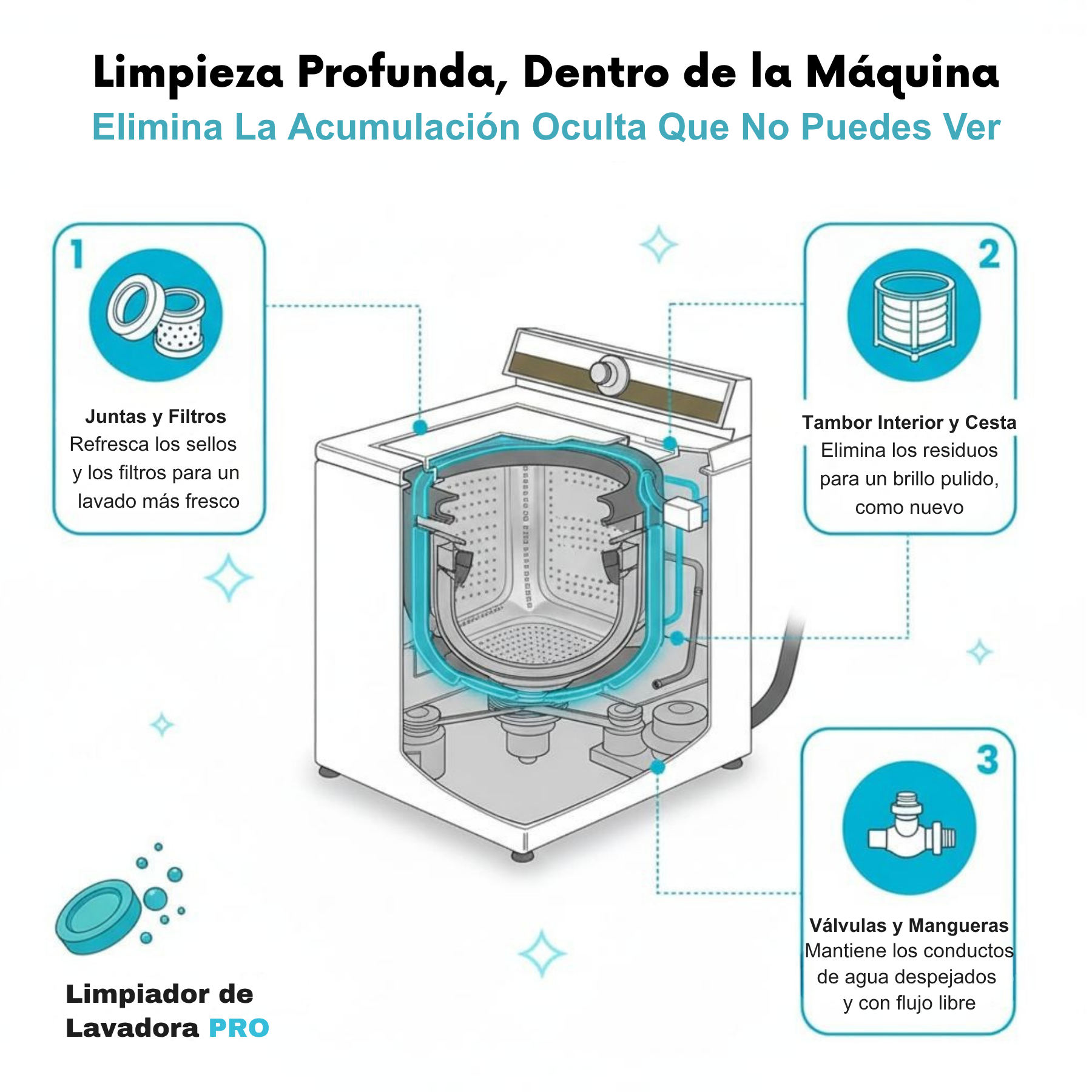 Limpieza Profunda, Dentro de la Máquina
Elimina La Acumulación Oculta Que No Puedes Ver

1

Juntas y Filtros
Refresca los sellos y los filtros para un lavado más fresco

2

Tambor Interior y Cesta
Elimina los residuos para un brillo pulido, como nuevo

3

Válvulas y Mangueras
Mantiene los conductos de agua despejados y con flujo libre

Limpiador de Lavadora PRO