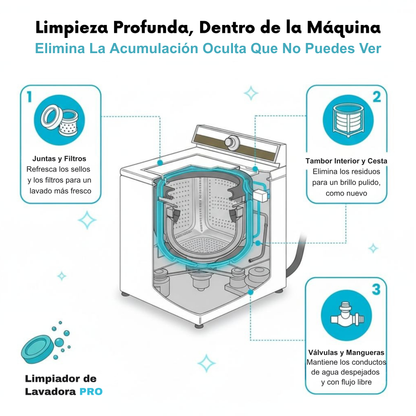 Limpieza Profunda, Dentro de la Máquina

Elimina La Acumulación Oculta Que No Puedes Ver

1

Juntas y Filtros

Refresca los sellos y los filtros para un lavado más fresco

2

Tambor Interior y Cesta

Elimina los residuos para un brillo pulido, como nuevo

3

Válvulas y Mangueras

Mantiene los conductos de agua despejados y con flujo libre

Limpiador de Lavadora PRO